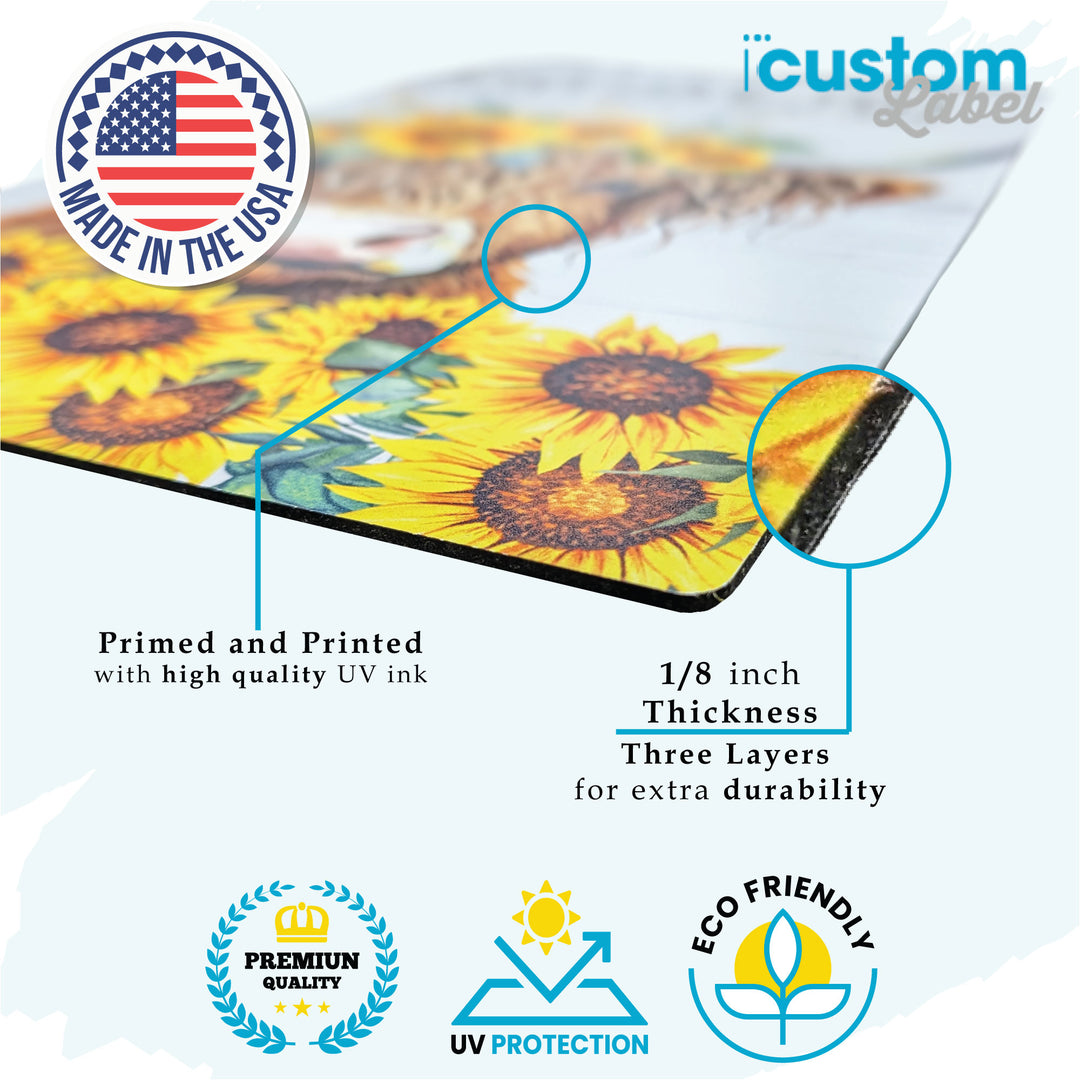 MADE IN THE USA

icustom Label

Primed and Printed
with high quality UV ink

1/8 inch
Thickness
Three Layers
for extra durability

PREMIUN QUALITY

UV PROTECTION

ECO FRIENDLY